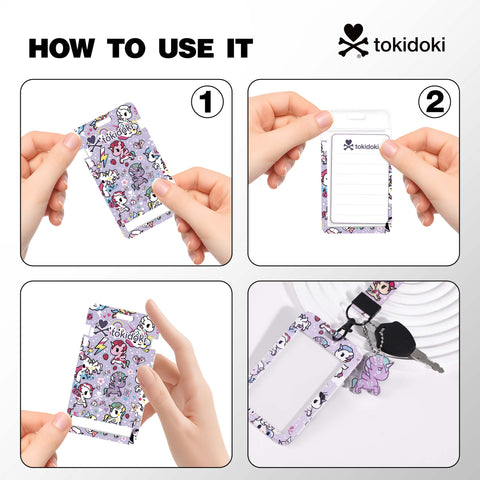 HOW TO USE IT

tokidoki

1

tokidoki

2

tokidoki

tokidoki