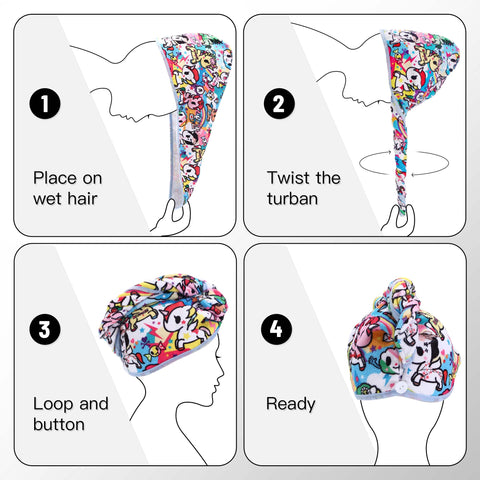 1

Place on wet hair

2

Twist the turban

3

Loop and button

4

Ready